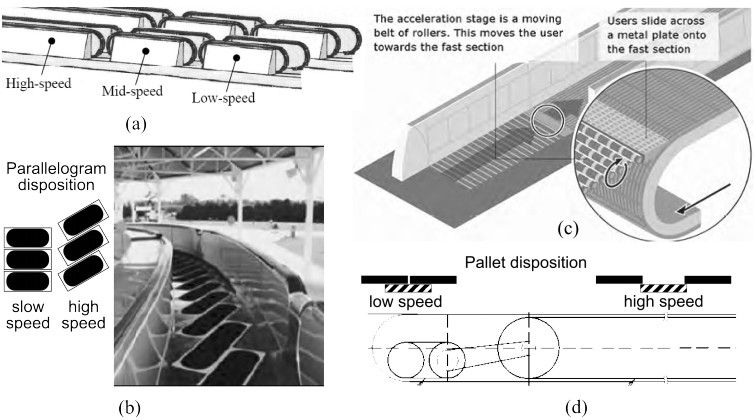 High-speed
Mid-speed
Low-speed
(a)

Parallelogram disposition

slow speed
high speed

(b)

The acceleration stage is a moving belt of rollers. This moves the user towards the fast section

Users slide across a metal plate onto the fast section

(c)

Pallet disposition

low speed
high speed

(d)